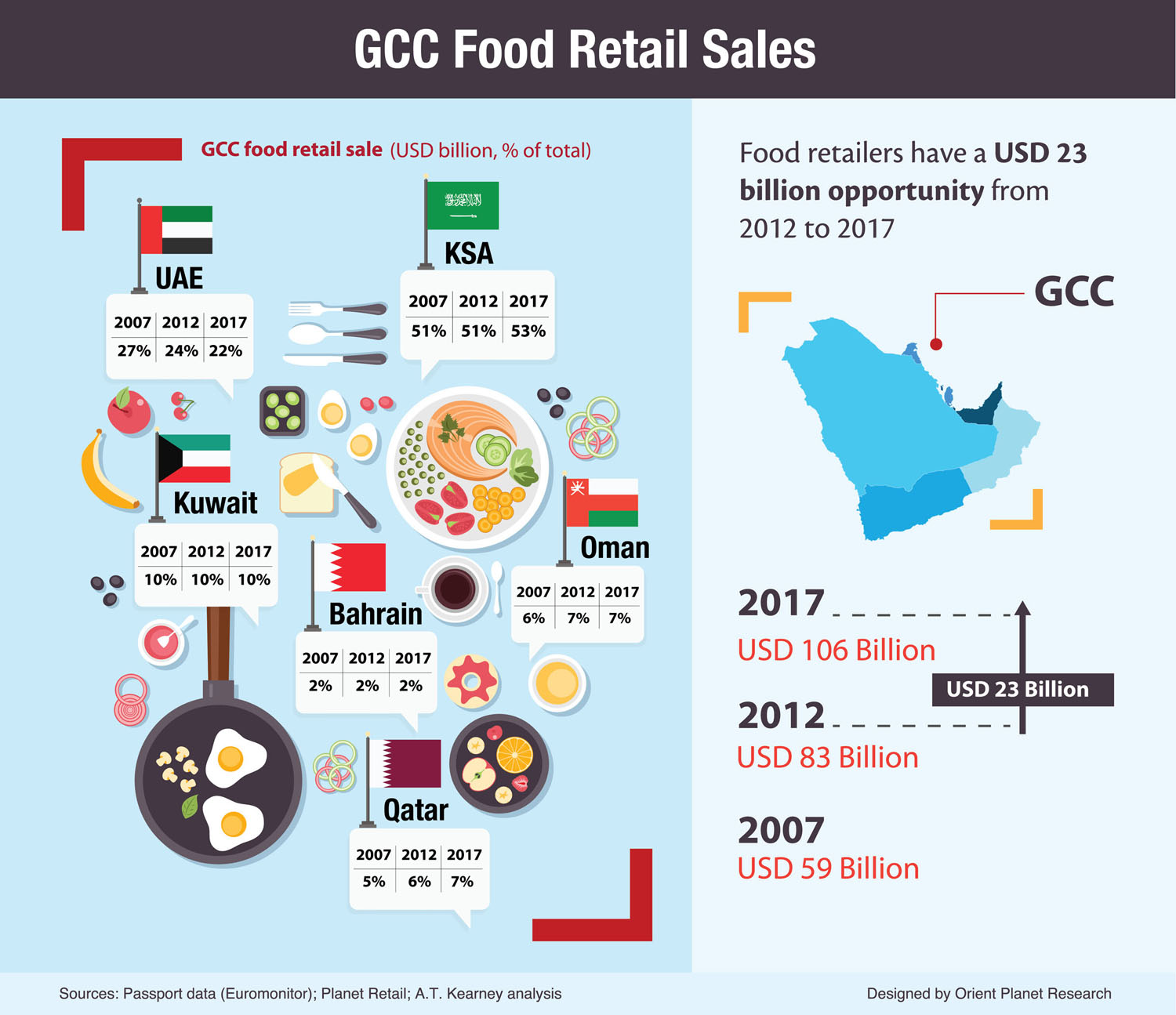 GCC Food Retail Sales

GCC food retail sale (USD billion, % of total)

UAE

| 2007 | 2012 | 2017 |
|---|---|---|
| 27% | 24% | 22% |

KSA

| 2007 | 2012 | 2017 |
|---|---|---|
| 51% | 51% | 53% |

Kuwait

| 2007 | 2012 | 2017 |
|---|---|---|
| 10% | 10% | 10% |

Bahrain

| 2007 | 2012 | 2017 |
|---|---|---|
| 2% | 2% | 2% |

Oman

| 2007 | 2012 | 2017 |
|---|---|---|
| 6% | 7% | 7% |

Qatar

| 2007 | 2012 | 2017 |
|---|---|---|
| 5% | 6% | 7% |

Food retailers have a USD 23 billion opportunity from 2012 to 2017

GCC

2017
USD 106 Billion

USD 23 Billion

2012
USD 83 Billion

2007
USD 59 Billion

Sources: Passport data (Euromonitor); Planet Retail; A.T. Kearney analysis

Designed by Orient Planet Research