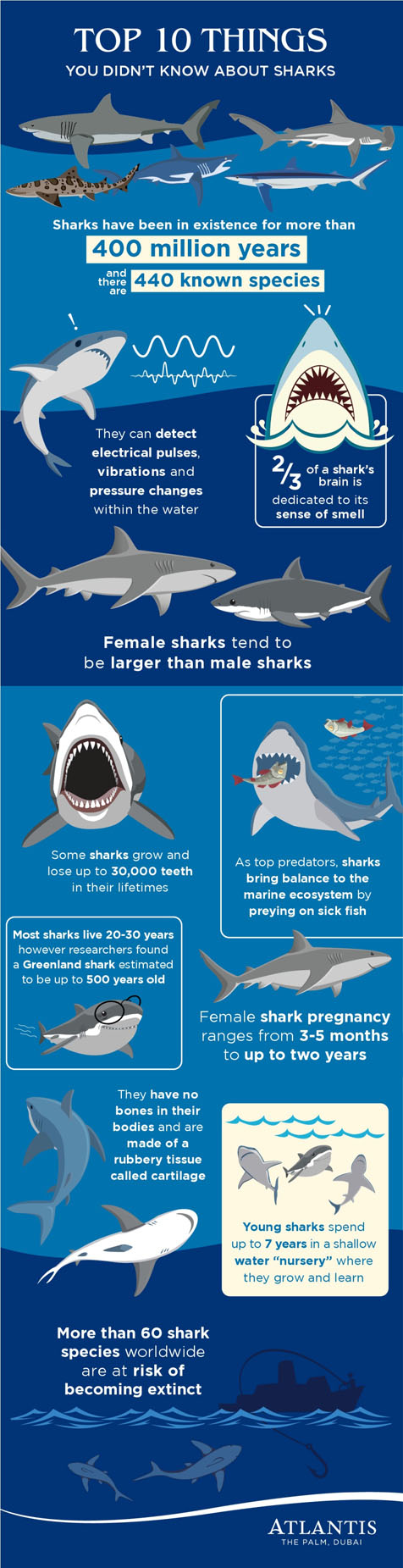 TOP 10 THINGS
YOU DIDN'T KNOW ABOUT SHARKS

Sharks have been in existence for more than
400 million years
and there are 440 known species

They can detect electrical pulses, vibrations and pressure changes within the water

$\frac{2}{3}$ of a shark's brain is dedicated to its sense of smell

Female sharks tend to be larger than male sharks

Some sharks grow and lose up to 30,000 teeth in their lifetimes

As top predators, sharks bring balance to the marine ecosystem by preying on sick fish

Most sharks live 20-30 years however researchers found a Greenland shark estimated to be up to 500 years old

Female shark pregnancy ranges from 3-5 months to up to two years

They have no bones in their bodies and are made of a rubbery tissue called cartilage

Young sharks spend up to 7 years in a shallow water "nursery" where they grow and learn

More than 60 shark species worldwide are at risk of becoming extinct

ATLANTIS
THE PALM, DUBAI